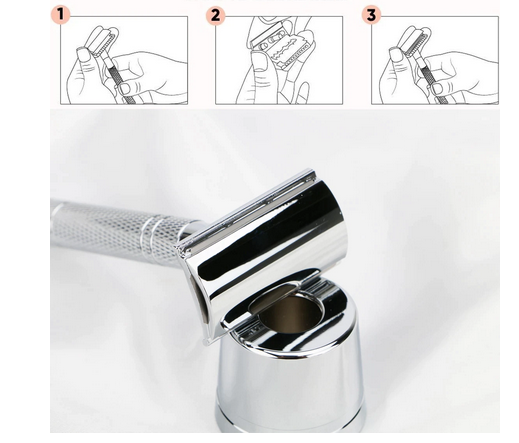 1

2

3